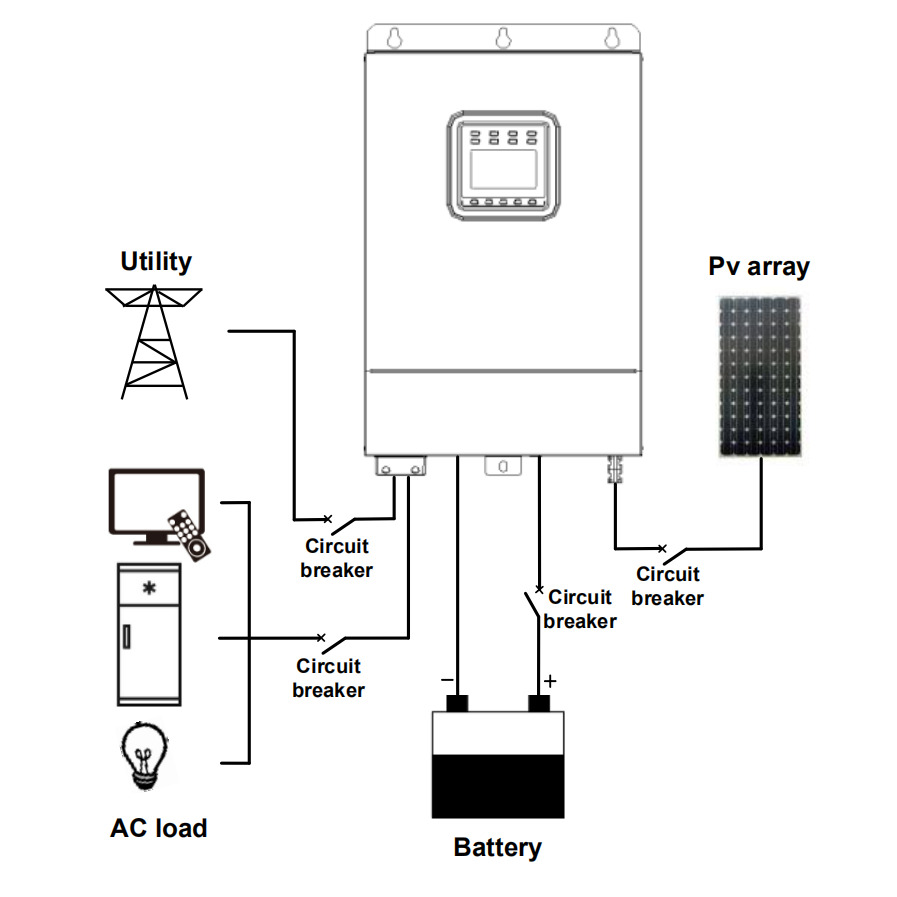 Utility

Pv array

Circuit breaker

Circuit breaker

Circuit breaker

Circuit breaker

−

+

AC load

Battery