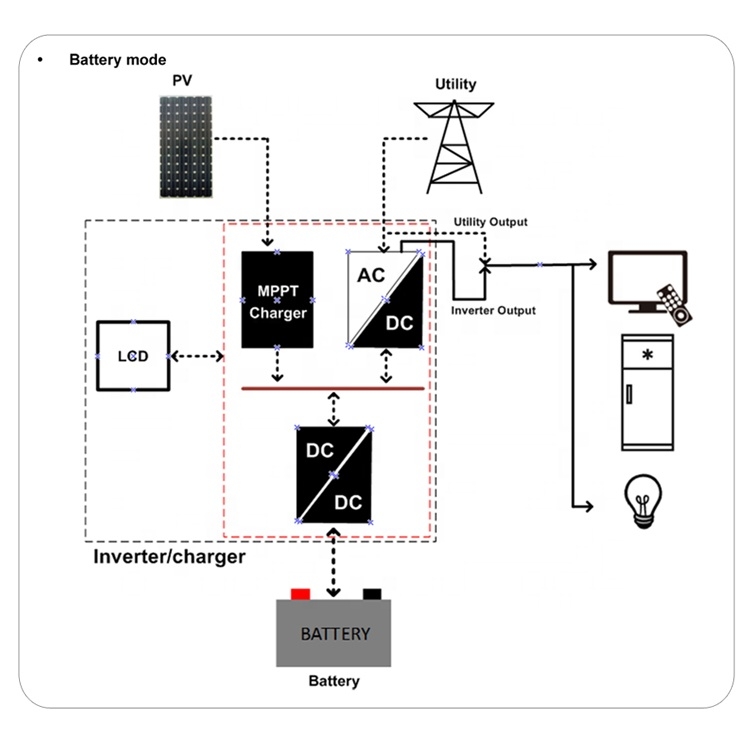 • Battery mode

PV

Utility

Utility Output

MPPT Charger

AC

DC

Inverter Output

LCD

DC

DC

Inverter/charger

BATTERY

Battery